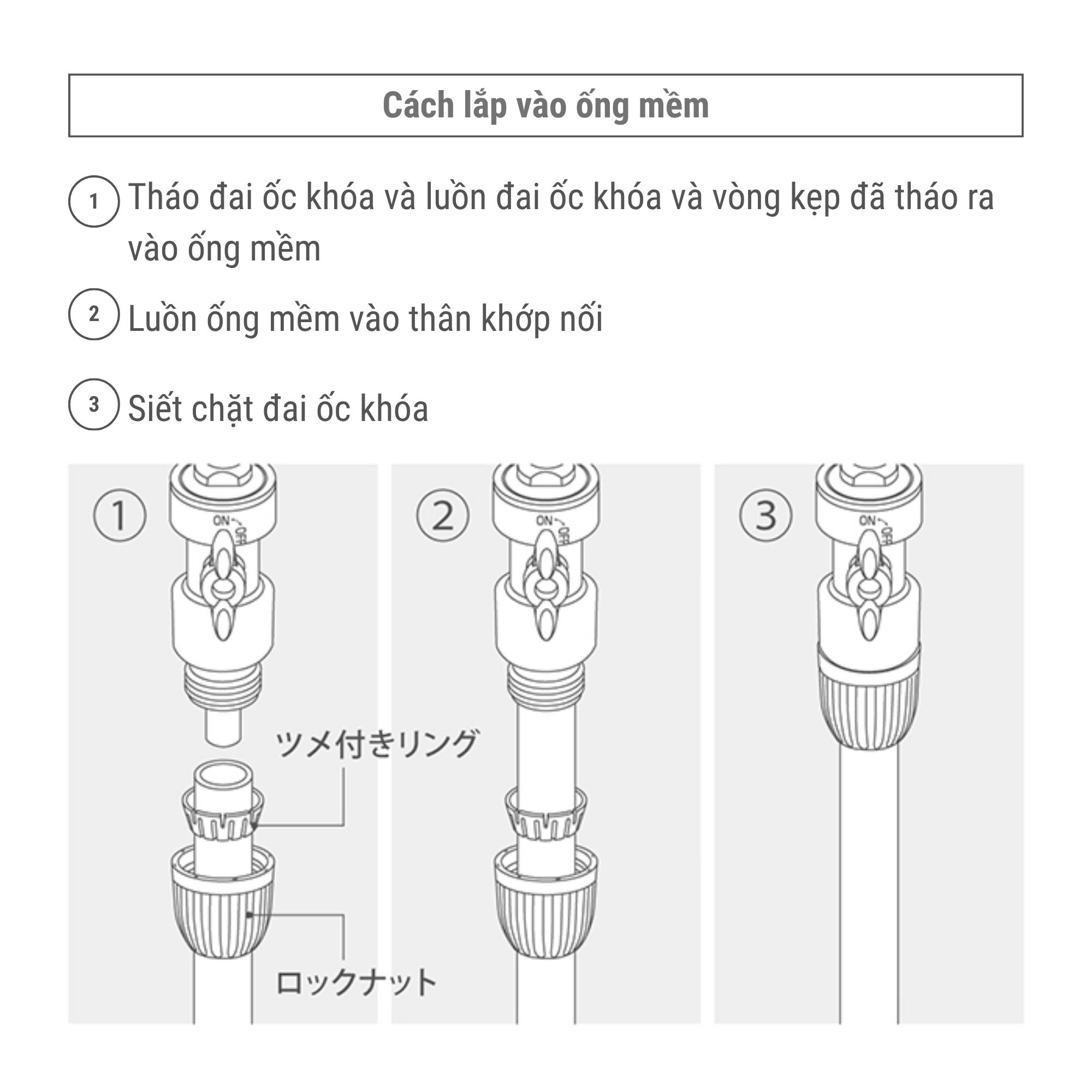 Cách lắp vào ống mềm

1 Tháo đai ốc khóa và luồn đai ốc khóa và vòng kẹp đã tháo ra vào ống mềm

2 Luồn ống mềm vào thân khớp nối

3 Siết chặt đai ốc khóa

①

ON OFF

ツメ付きリング

ロックナット

②

ON OFF

③

ON OFF