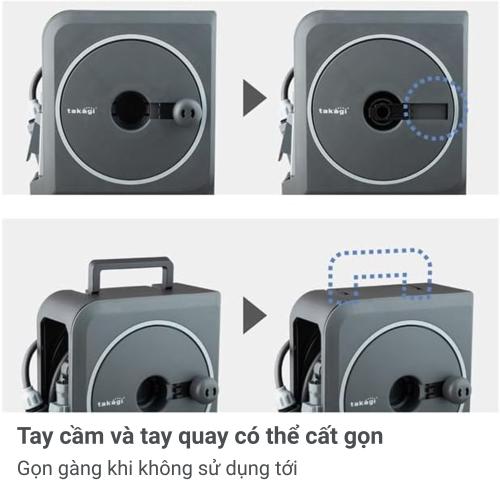 takagi

takagi

takagi

takagi

Tay cầm và tay quay có thể cất gọn

Gọn gàng khi không sử dụng tới