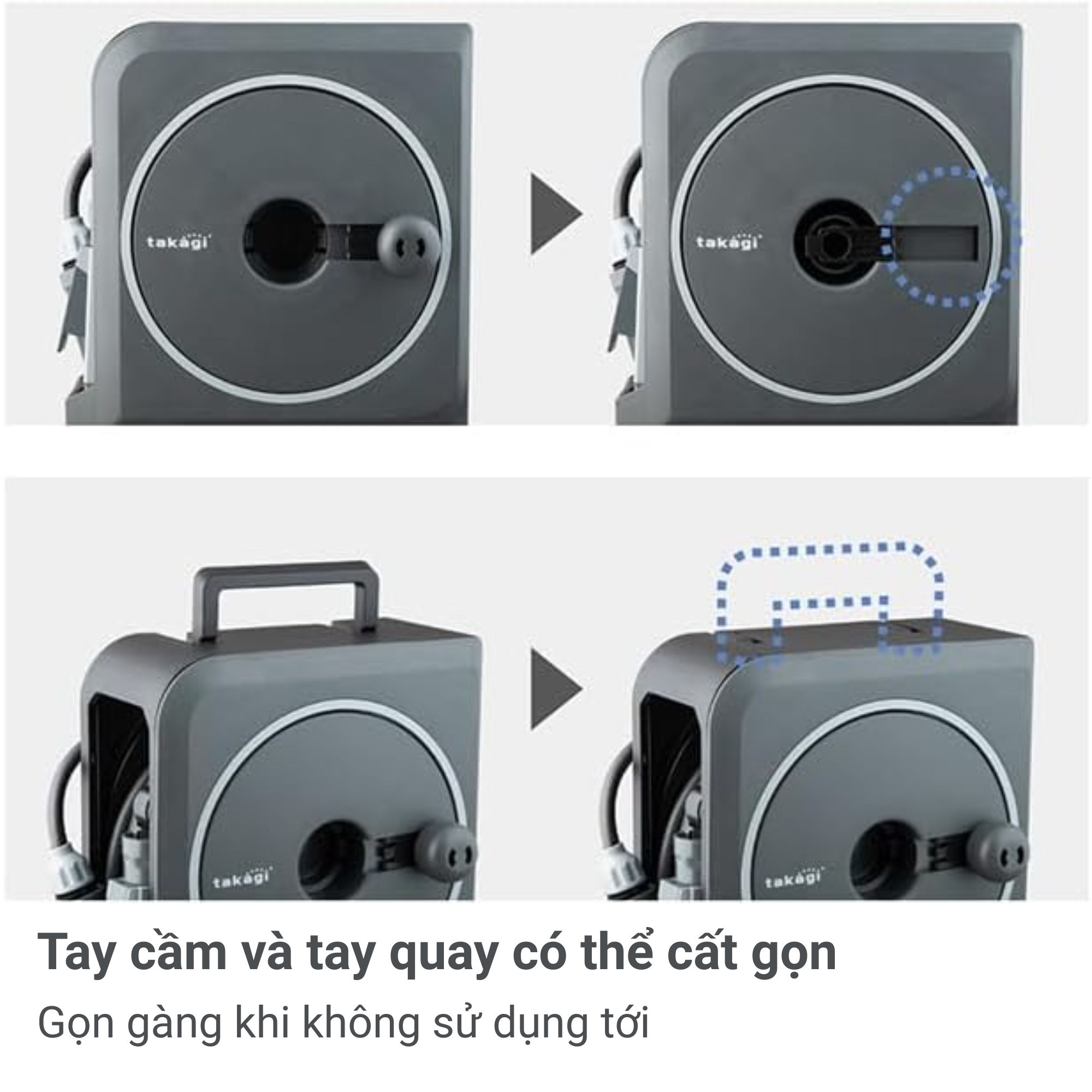 takagi

takagi

takagi

takagi

Tay cầm và tay quay có thể cất gọn

Gọn gàng khi không sử dụng tới